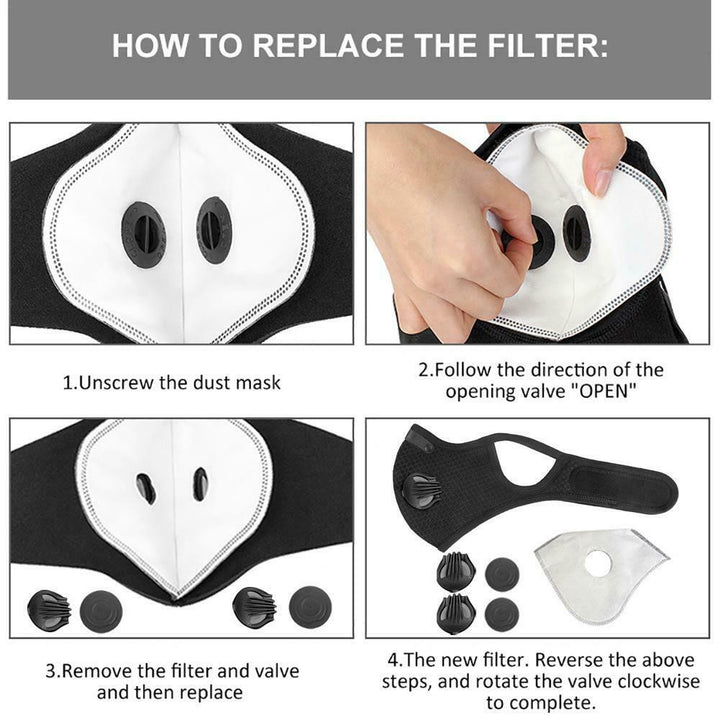 HOW TO REPLACE THE FILTER:

1.Unscrew the dust mask

2.Follow the direction of the opening valve "OPEN"

3.Remove the filter and valve and then replace

4.The new filter. Reverse the above steps, and rotate the valve clockwise to complete.