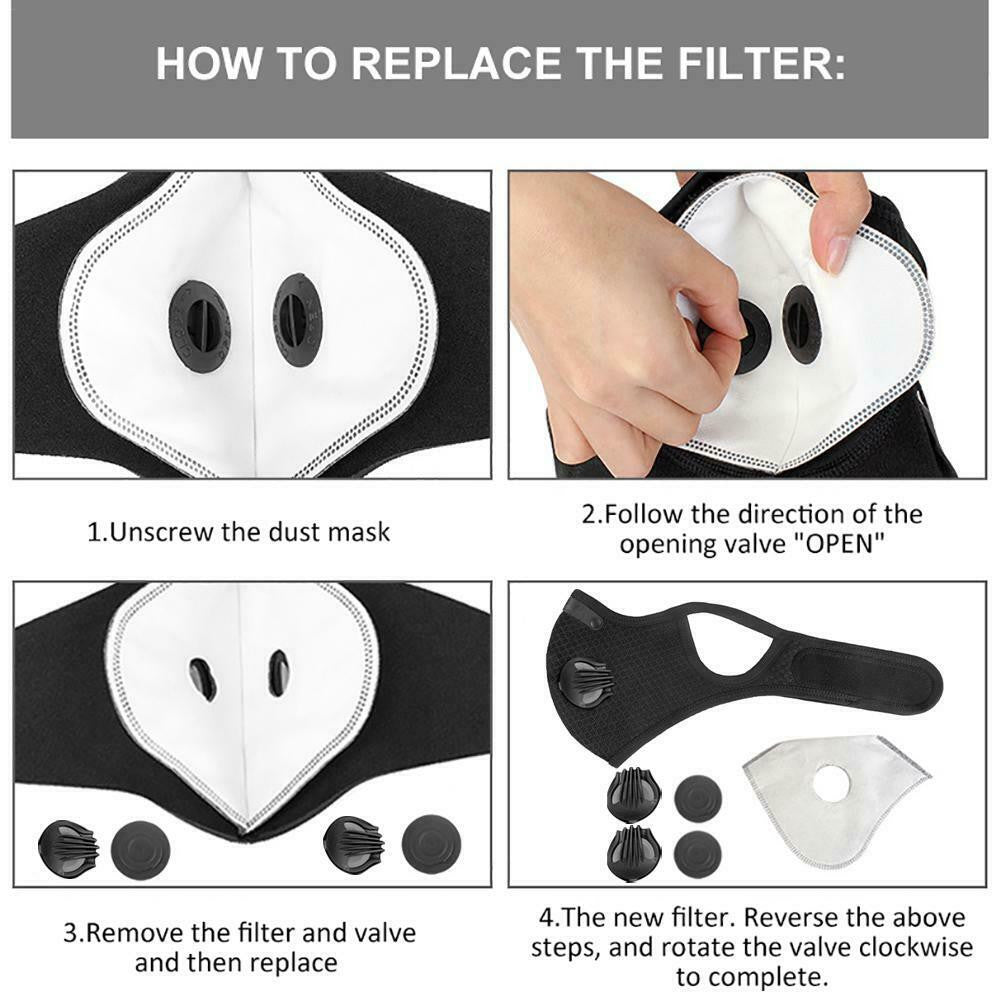 HOW TO REPLACE THE FILTER:

1.Unscrew the dust mask

2.Follow the direction of the opening valve "OPEN"

3.Remove the filter and valve and then replace

4.The new filter. Reverse the above steps, and rotate the valve clockwise to complete.